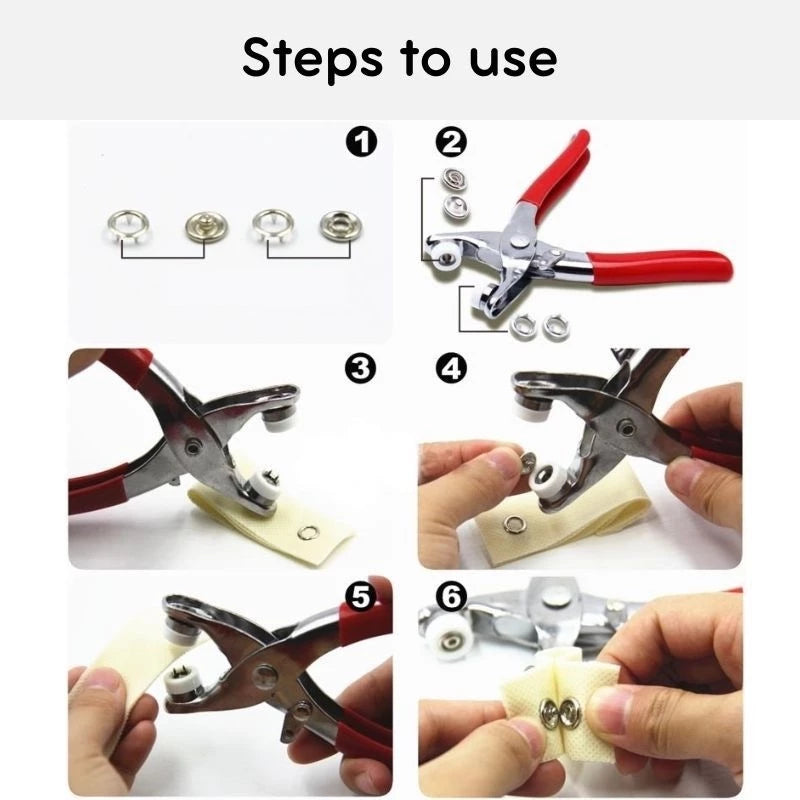 Steps to use

1

2

3

4

5

6