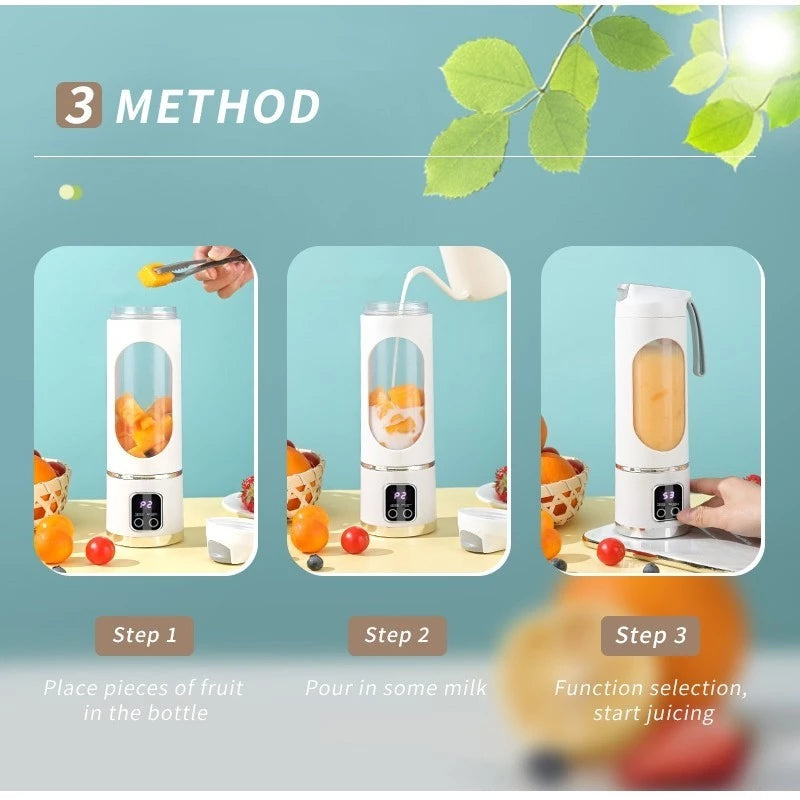 3 METHOD

P2

P2

53

Step 1

Place pieces of fruit in the bottle

Step 2

Pour in some milk

Step 3

Function selection, start juicing