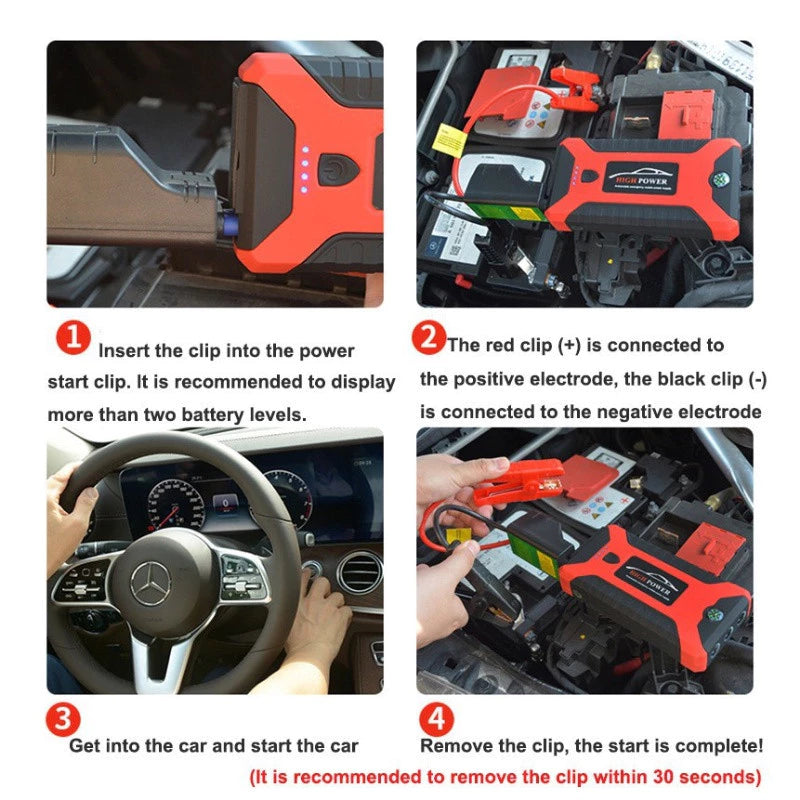 HIGH POWER

1 Insert the clip into the power start clip. It is recommended to display more than two battery levels.

2 The red clip (+) is connected to the positive electrode, the black clip (-) is connected to the negative electrode

HIGH POWER

3 Get into the car and start the car

4 Remove the clip, the start is complete!
(It is recommended to remove the clip within 30 seconds)