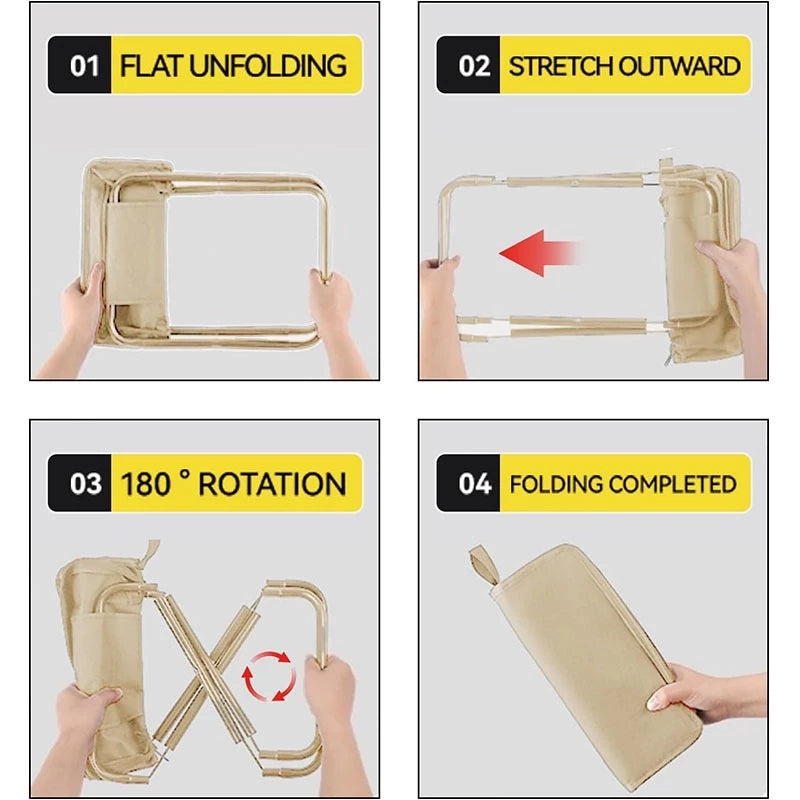 01 FLAT UNFOLDING

02 STRETCH OUTWARD

03 180 ° ROTATION

04 FOLDING COMPLETED