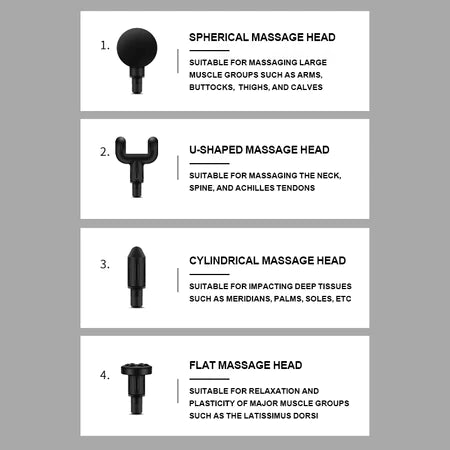 1.

SPHERICAL MASSAGE HEAD

SUITABLE FOR MASSAGING LARGE MUSCLE GROUPS SUCH AS ARMS, BUTTOCKS, THIGHS, AND CALVES

2.

U-SHAPED MASSAGE HEAD

SUITABLE FOR MASSAGING THE NECK, SPINE, AND ACHILLES TENDONS

3.

CYLINDRICAL MASSAGE HEAD

SUITABLE FOR IMPACTING DEEP TISSUES SUCH AS MERIDIANS, PALMS, SOLES, ETC

4.

FLAT MASSAGE HEAD

SUITABLE FOR RELAXATION AND PLASTICITY OF MAJOR MUSCLE GROUPS SUCH AS THE LATISSIMUS DORSI