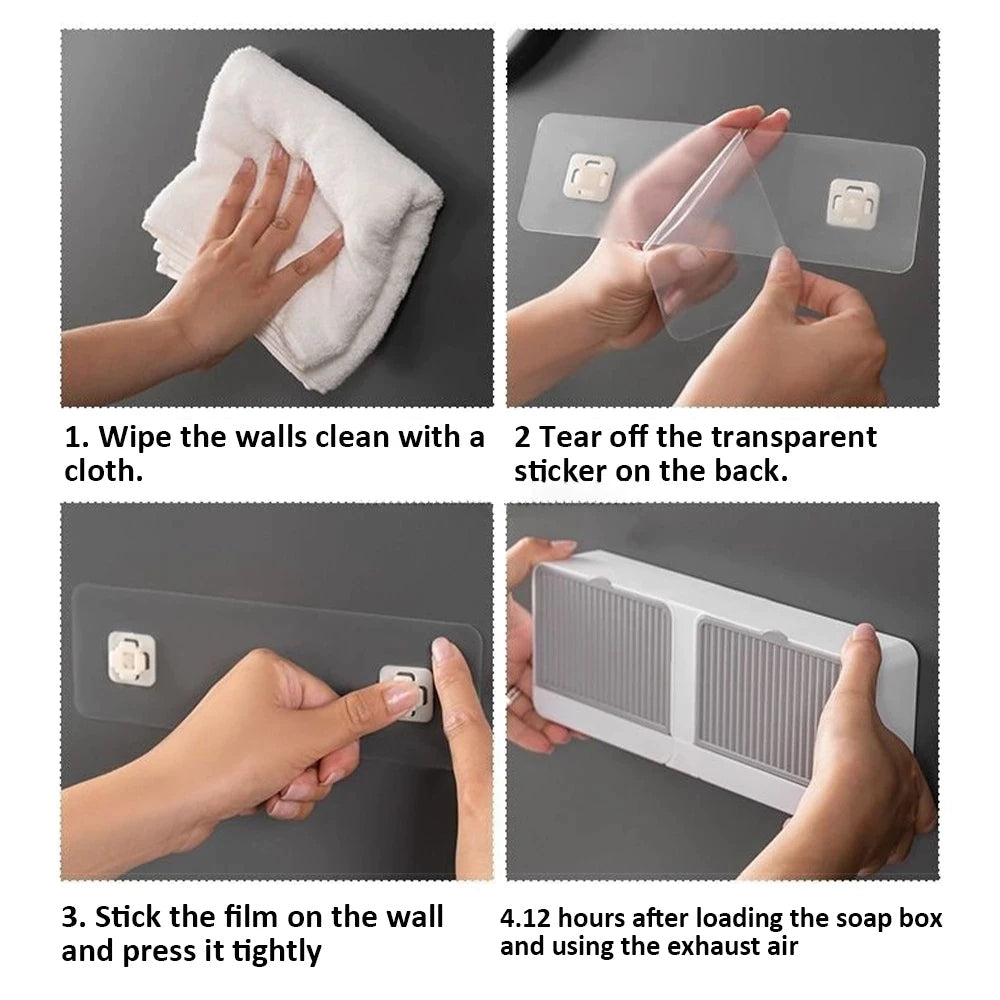 1. Wipe the walls clean with a cloth.

2 Tear off the transparent sticker on the back.

3. Stick the film on the wall and press it tightly

4.12 hours after loading the soap box and using the exhaust air